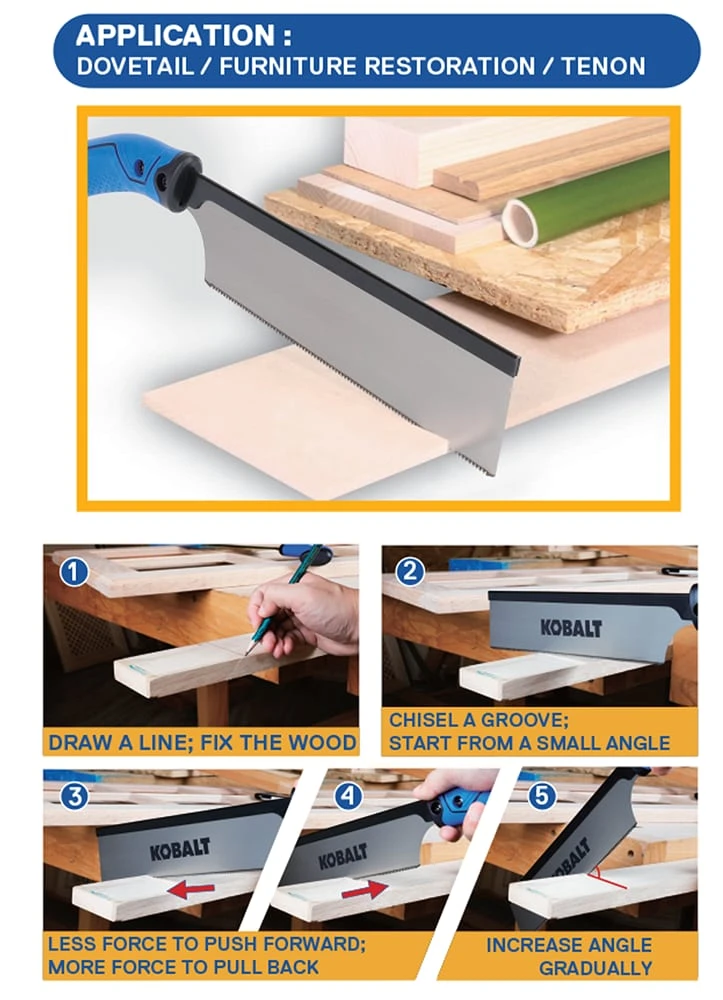 APPLICATION :
DOVETAIL / FURNITURE RESTORATION / TENON

1

DRAW A LINE; FIX THE WOOD

2

KOBALT

CHISEL A GROOVE; START FROM A SMALL ANGLE

3

KOBALT

4

KOBALT

LESS FORCE TO PUSH FORWARD; MORE FORCE TO PULL BACK

5

KOBALT

INCREASE ANGLE GRADUALLY