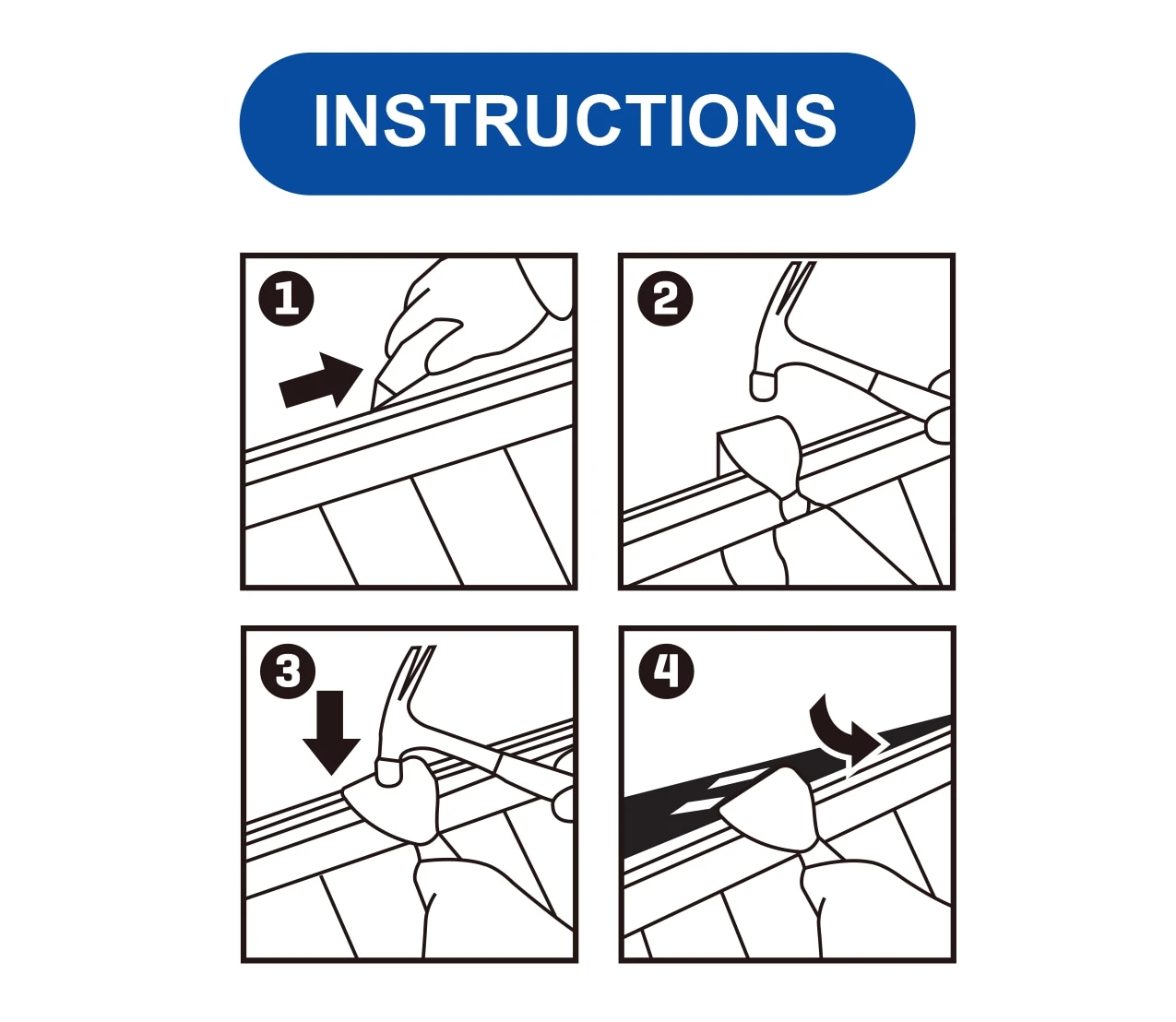 INSTRUCTIONS

1

2

3

4